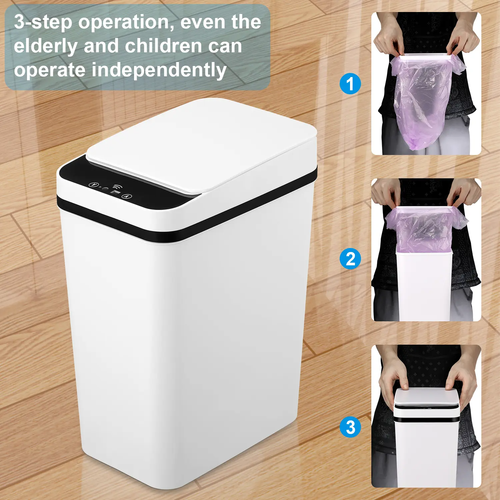 3-step operation, even the elderly and children can operate independently

1

2

3