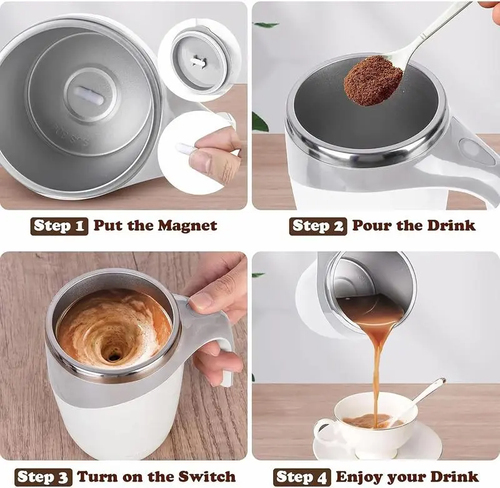 Step 1 Put the Magnet

Step 2 Pour the Drink

Step 3 Turn on the Switch

Step 4 Enjoy your Drink