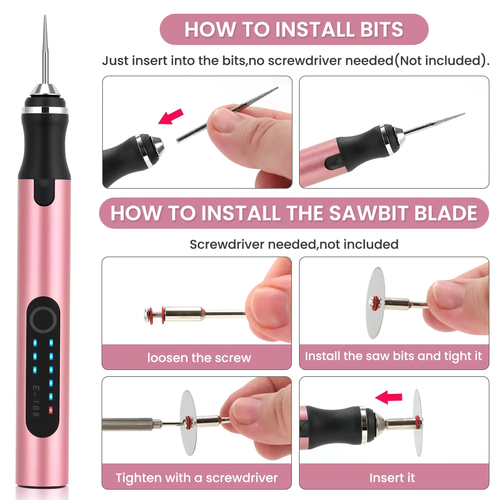 HOW TO INSTALL BITS

Just insert into the bits,no screwdriver needed(Not included).

HOW TO INSTALL THE SAWBIT BLADE

Screwdriver needed,not included

loosen the screw

Install the saw bits and tight it

Tighten with a screwdriver

Insert it

E-108