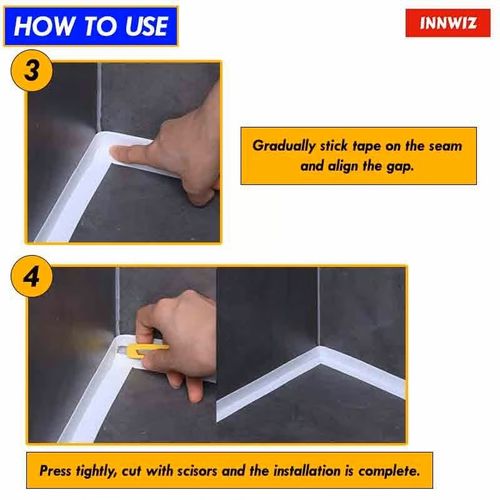 HOW TO USE

INNWIZ

3

Gradually stick tape on the seam and align the gap.

4

Press tightly, cut with scisors and the installation is complete.