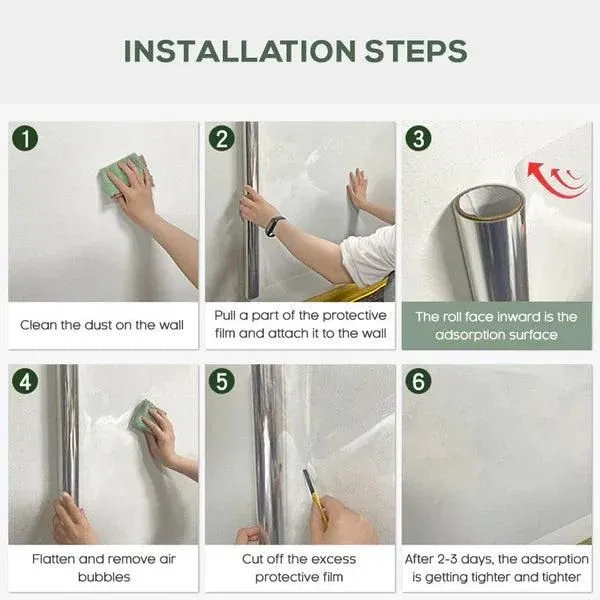 INSTALLATION STEPS

1
Clean the dust on the wall

2
Pull a part of the protective film and attach it to the wall

3
The roll face inward is the adsorption surface

4
Flatten and remove air bubbles

5
Cut off the excess protective film

6
After 2-3 days, the adsorption is getting tighter and tighter