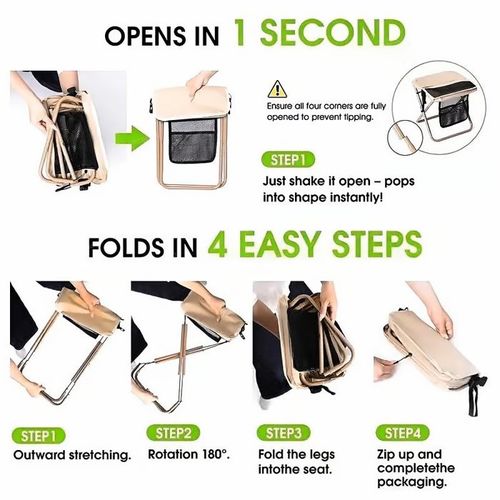 OPENS IN 1 SECOND

Ensure all four corners are fully opened to prevent tipping.

STEP1
Just shake it open – pops into shape instantly!

FOLDS IN 4 EASY STEPS

STEP1
Outward stretching.

STEP2
Rotation 180°.

STEP3
Fold the legs intothe seat.

STEP4
Zip up and completethe packaging.