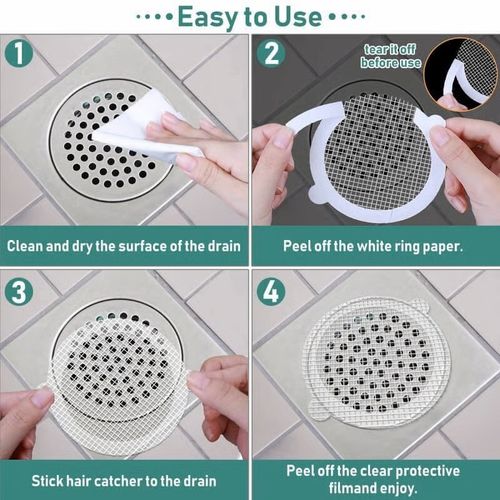 ····Easy to Use····

1

Clean and dry the surface of the drain

2

tear it off before use

Peel off the white ring paper.

3

Stick hair catcher to the drain

4

Peel off the clear protective filmand enjoy.