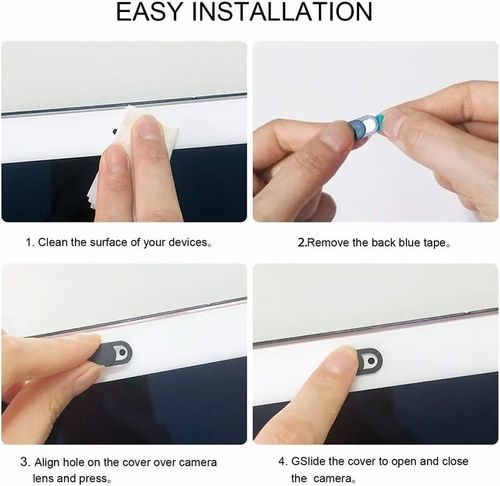 EASY INSTALLATION

1. Clean the surface of your devices。

2.Remove the back blue tape。

3. Align hole on the cover over camera lens and press。

4. GSlide the cover to open and close the camera。