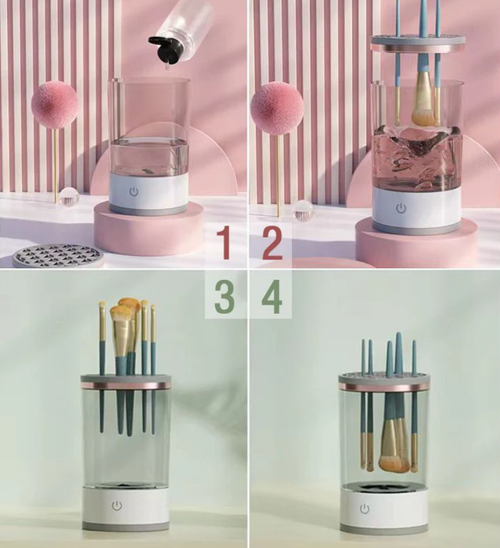 1
2
3
4