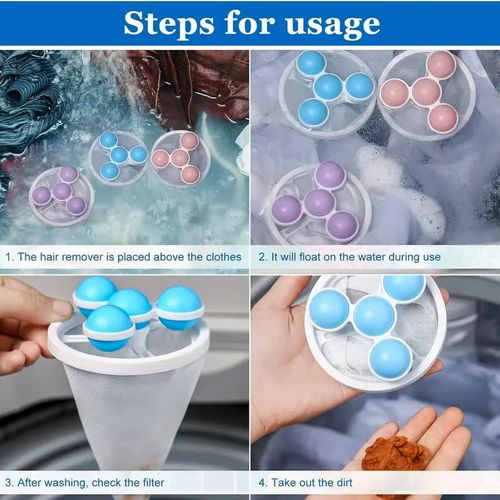 Steps for usage

1. The hair remover is placed above the clothes

2. It will float on the water during use

3. After washing, check the filter

4. Take out the dirt