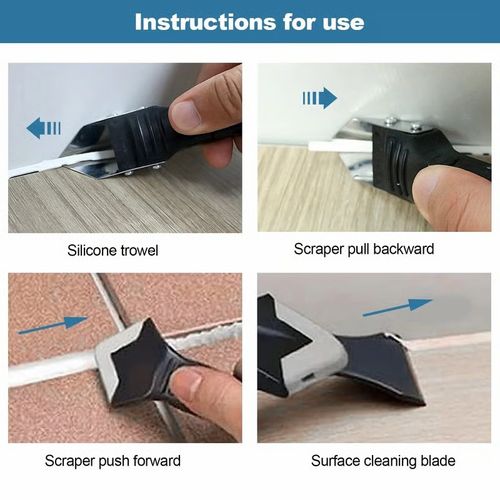 Instructions for use

Silicone trowel

Scraper pull backward

Scraper push forward

Surface cleaning blade