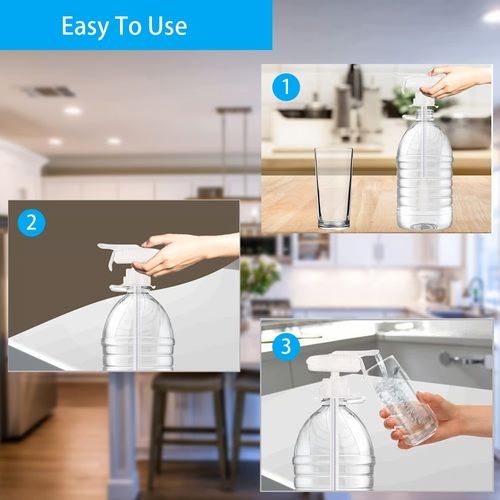 Easy To Use

1

2

3