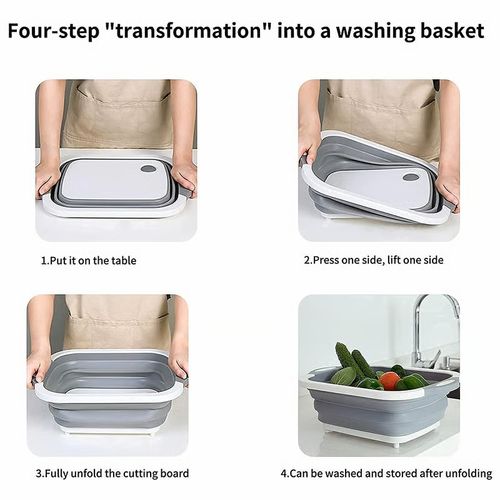 Four-step "transformation" into a washing basket

1.Put it on the table

2.Press one side, lift one side

3.Fully unfold the cutting board

4.Can be washed and stored after unfolding