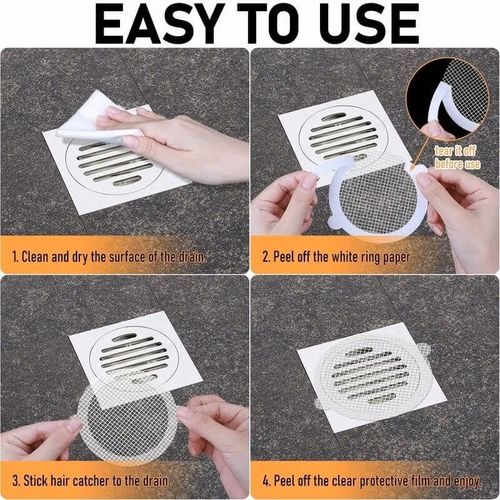 EASY TO USE

1. Clean and dry the surface of the drain.

tear it off before use

2. Peel off the white ring paper

3. Stick hair catcher to the drain.

4. Peel off the clear protective film and enjoy.