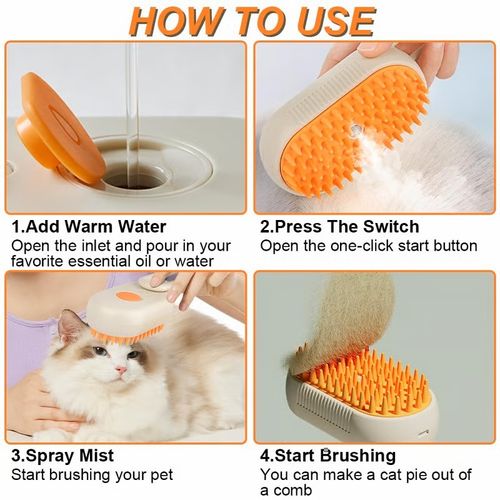 HOW TO USE

1.Add Warm Water
Open the inlet and pour in your favorite essential oil or water

2.Press The Switch
Open the one-click start button

3.Spray Mist
Start brushing your pet

4.Start Brushing
You can make a cat pie out of a comb