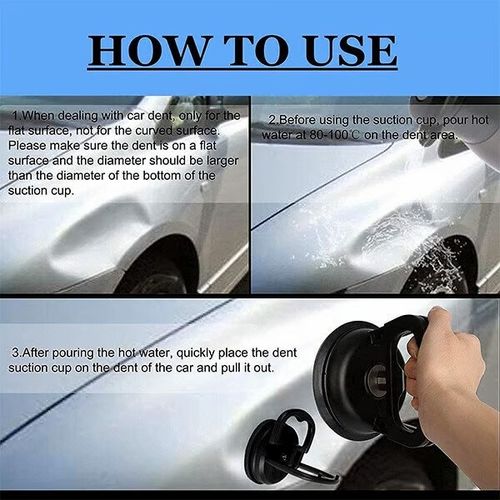 HOW TO USE

1.When dealing with car dent, only for the flat surface, not for the curved surface. Please make sure the dent is on a flat surface and the diameter should be larger than the diameter of the bottom of the suction cup.

2.Before using the suction cup, pour hot water at 80-100℃ on the dent area.

3.After pouring the hot water, quickly place the dent suction cup on the dent of the car and pull it out.