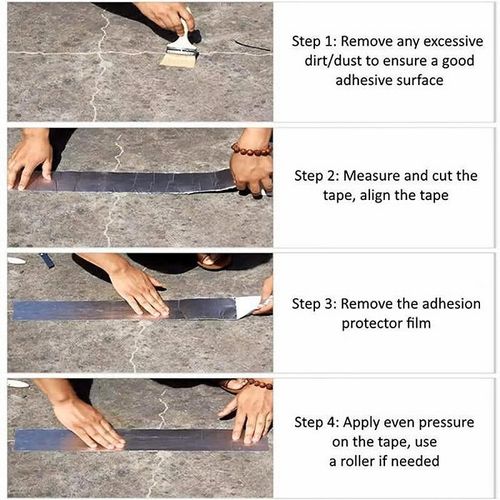 Step 1: Remove any excessive dirt/dust to ensure a good adhesive surface

Step 2: Measure and cut the tape, align the tape

Step 3: Remove the adhesion protector film

Step 4: Apply even pressure on the tape, use a roller if needed