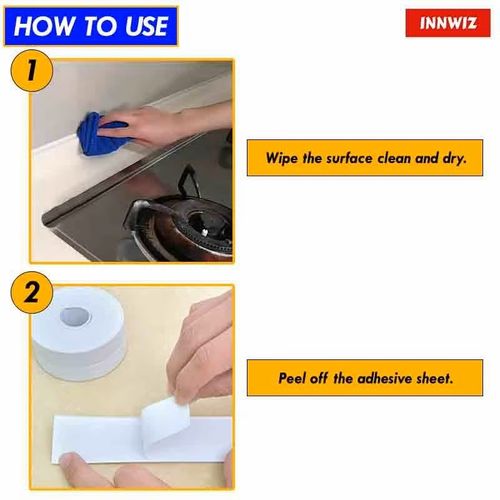 HOW TO USE

INNWIZ

1

Wipe the surface clean and dry.

2

Peel off the adhesive sheet.