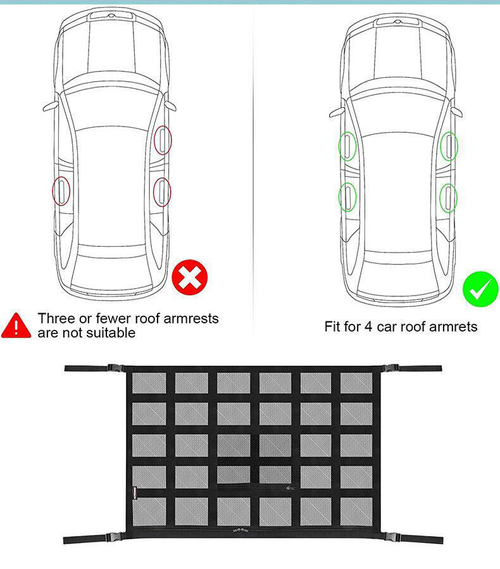 Three or fewer roof armrests are not suitable

Fit for 4 car roof armrets