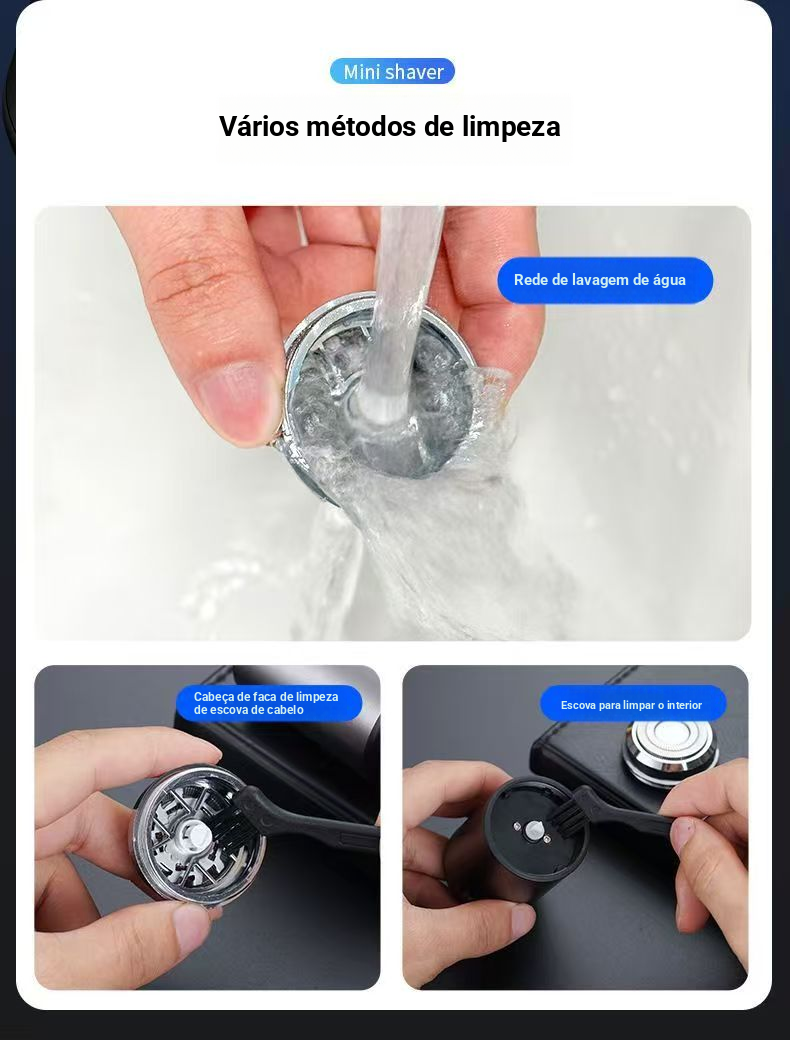 Mini shaver

Vários métodos de limpeza

Rede de lavagem de água

Cabeça de faca de limpeza de escova de cabelo

Escova para limpar o interior