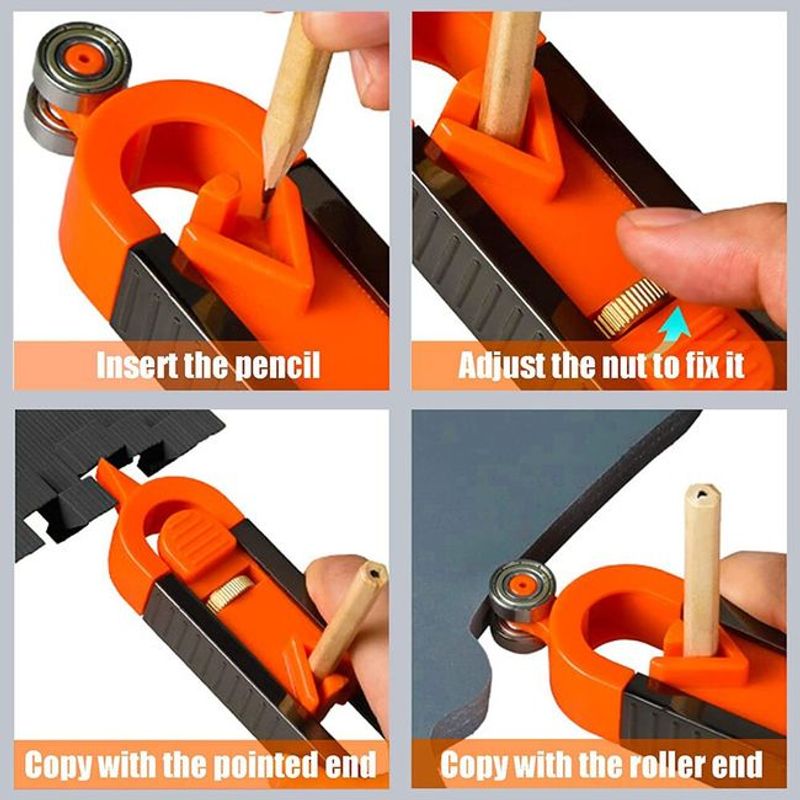 Insert the pencil

Adjust the nut to fix it

Copy with the pointed end

Copy with the roller end