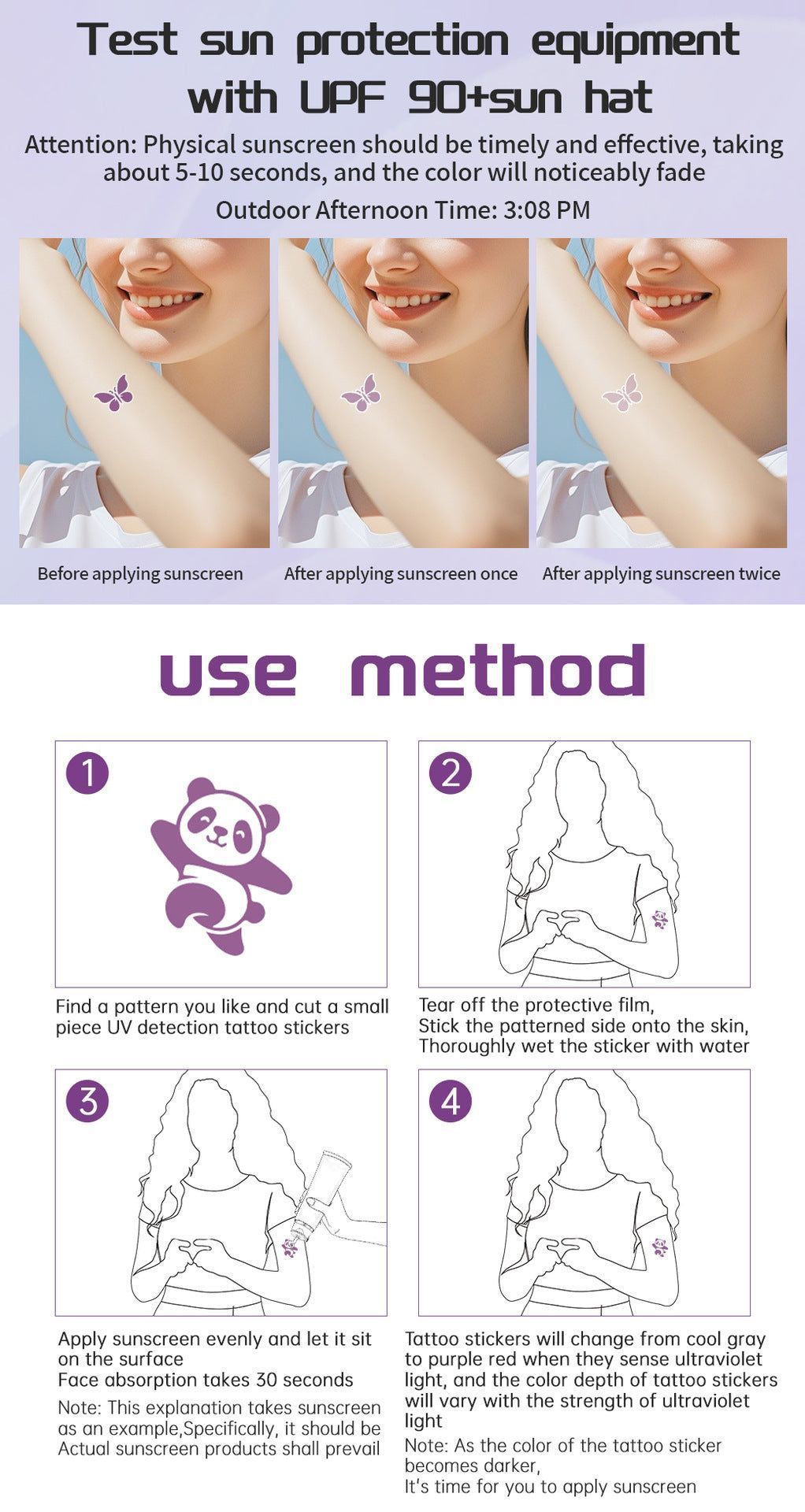 Test sun protection equipment with UPF 90+sun hat

Attention: Physical sunscreen should be timely and effective, taking about 5-10 seconds, and the color will noticeably fade

Outdoor Afternoon Time: 3:08 PM

Before applying sunscreen

After applying sunscreen once

After applying sunscreen twice

use method

1

Find a pattern you like and cut a small piece UV detection tattoo stickers

2

Tear off the protective film,
Stick the patterned side onto the skin,
Thoroughly wet the sticker with water

3

Apply sunscreen evenly and let it sit on the surface
Face absorption takes 30 seconds

Note: This explanation takes sunscreen as an example,Specifically, it should be Actual sunscreen products shall prevail

4

Tattoo stickers will change from cool gray to purple red when they sense ultraviolet light, and the color depth of tattoo stickers will vary with the strength of ultraviolet light

Note: As the color of the tattoo sticker becomes darker,
It's time for you to apply sunscreen