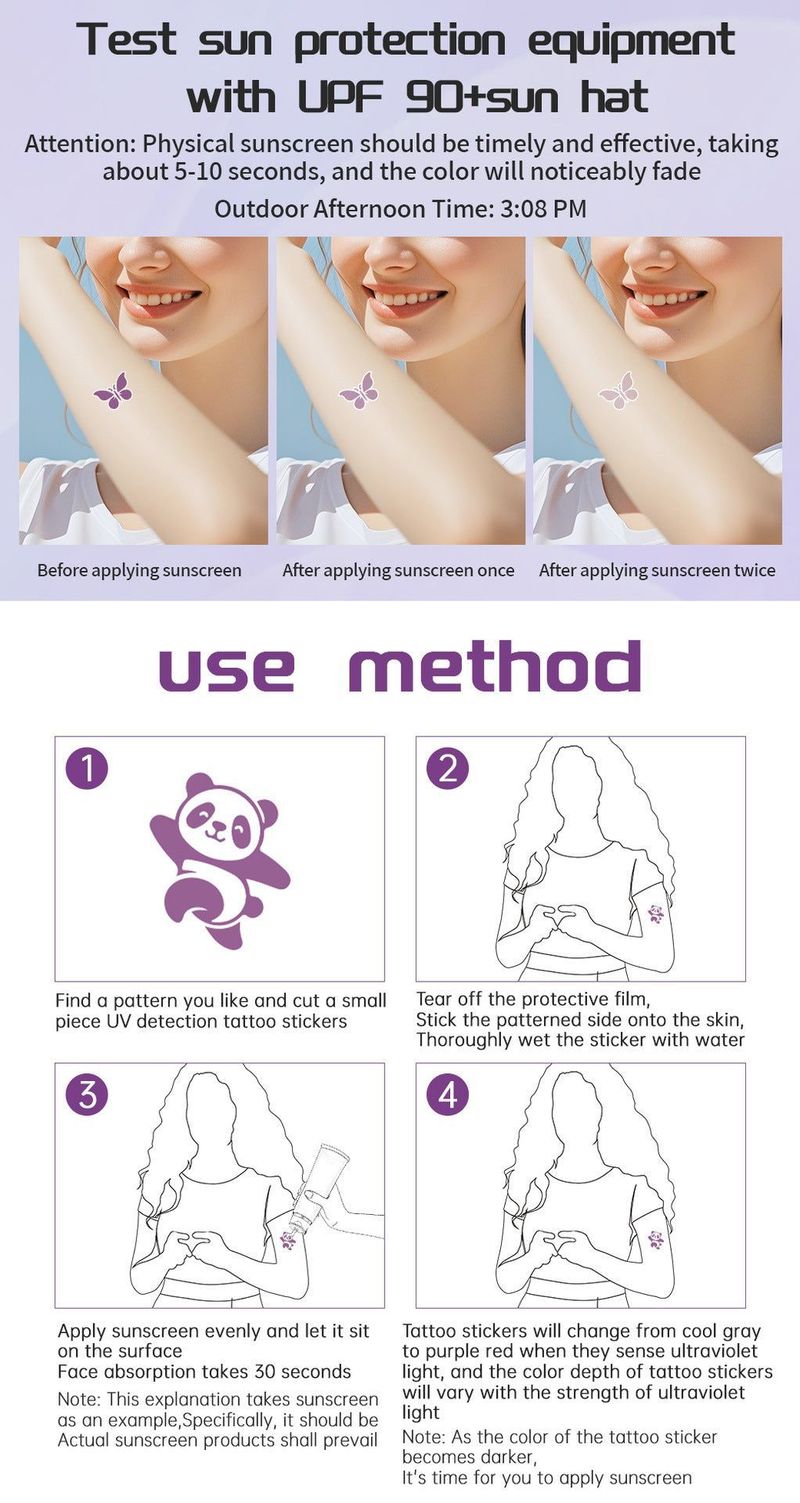 Test sun protection equipment with UPF 90+sun hat

Attention: Physical sunscreen should be timely and effective, taking about 5-10 seconds, and the color will noticeably fade

Outdoor Afternoon Time: 3:08 PM

Before applying sunscreen

After applying sunscreen once

After applying sunscreen twice

use method

1

Find a pattern you like and cut a small piece UV detection tattoo stickers

2

Tear off the protective film,
Stick the patterned side onto the skin,
Thoroughly wet the sticker with water

3

Apply sunscreen evenly and let it sit on the surface
Face absorption takes 30 seconds

Note: This explanation takes sunscreen as an example,Specifically, it should be Actual sunscreen products shall prevail

4

Tattoo stickers will change from cool gray to purple red when they sense ultraviolet light, and the color depth of tattoo stickers will vary with the strength of ultraviolet light

Note: As the color of the tattoo sticker becomes darker,
It's time for you to apply sunscreen