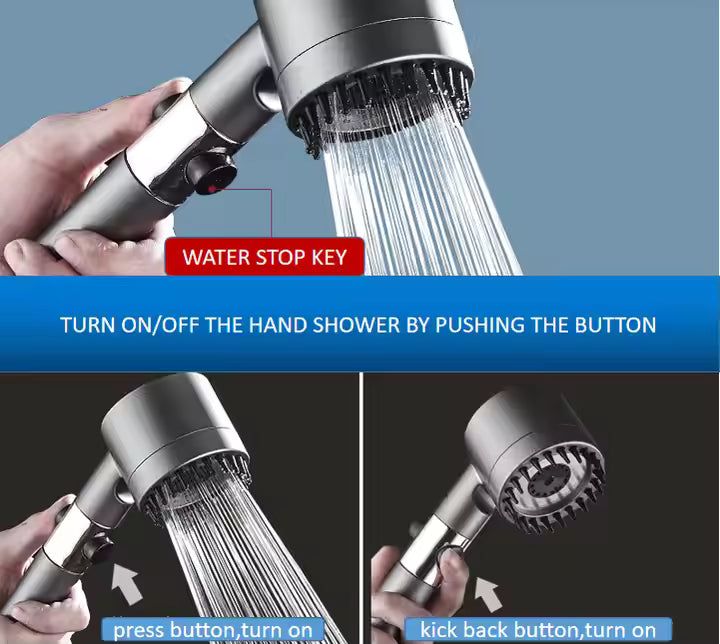 WATER STOP KEY

TURN ON/OFF THE HAND SHOWER BY PUSHING THE BUTTON

press button,turn on

kick back button,turn on