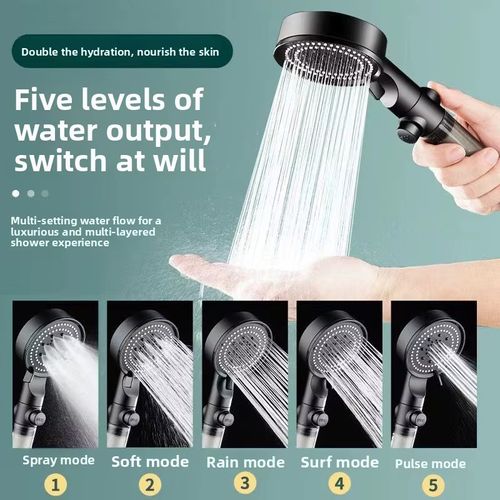 Double the hydration, nourish the skin

Five levels of water output, switch at will

Multi-setting water flow for a luxurious and multi-layered shower experience

Spray mode
1

Soft mode
2

Rain mode
3

Surf mode
4

Pulse mode
5