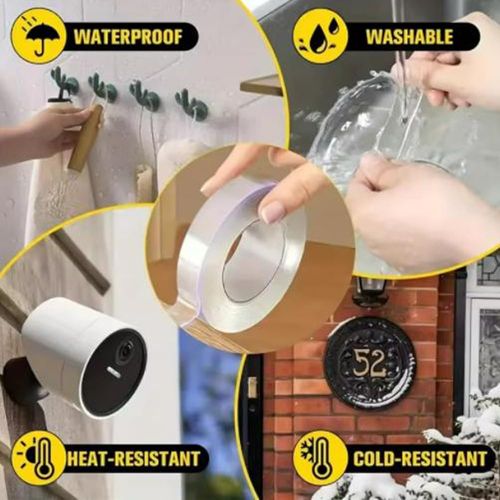 WATERPROOF

WASHABLE

52

HEAT-RESISTANT

COLD-RESISTANT