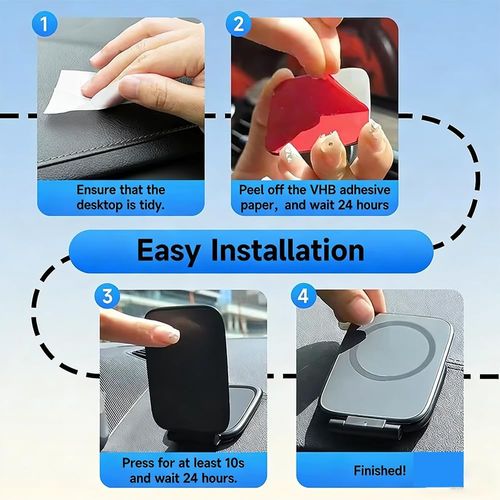 1

Ensure that the desktop is tidy.

2

Peel off the VHB adhesive paper, and wait 24 hours

Easy Installation

3

Press for at least 10s and wait 24 hours.

4

Finished!