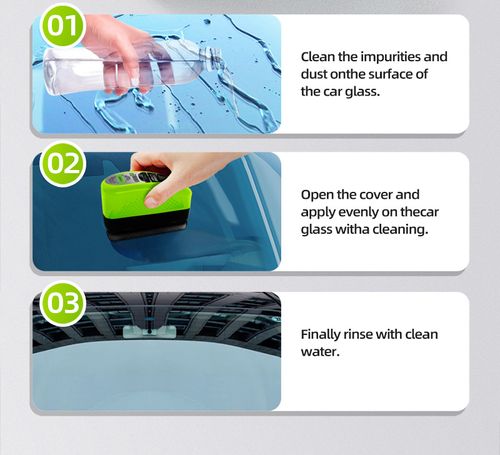 01

Clean the impurities and dust onthe surface of the car glass.

02

Open the cover and apply evenly on thecar glass witha cleaning.

03

Finally rinse with clean water.