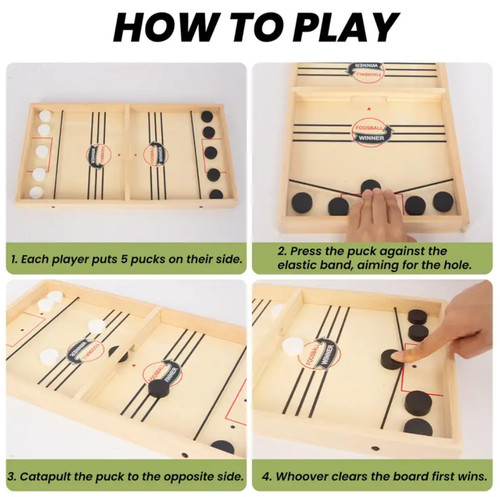 HOW TO PLAY

FOOSBALL WINNER

FOOSBALL WINNER

1. Each player puts 5 pucks on their side.

WINNER FOOSBALL

FOOSBALL WINNER

2. Press the puck against the elastic band, aiming for the hole.

FOOSBALL WINNER

FOOSBALL WINNER

3. Catapult the puck to the opposite side.

FOOSBALL WINNER

4. Whoover clears the board first wins.