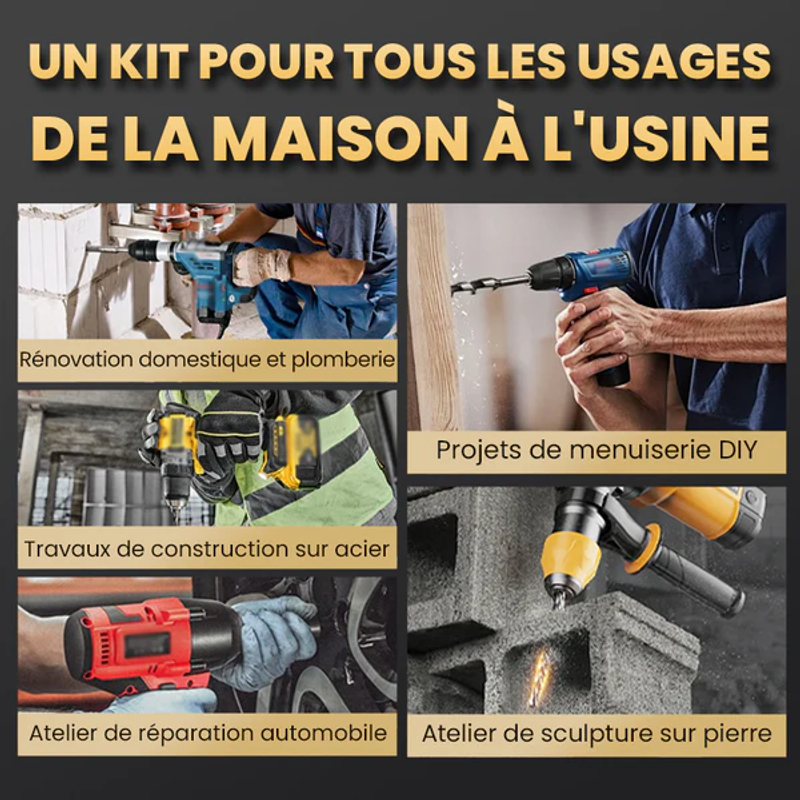 UN KIT POUR TOUS LES USAGES
DE LA MAISON À L'USINE

Rénovation domestique et plomberie

Travaux de construction sur acier

Atelier de réparation automobile

Projets de menuiserie DIY

Atelier de sculpture sur pierre