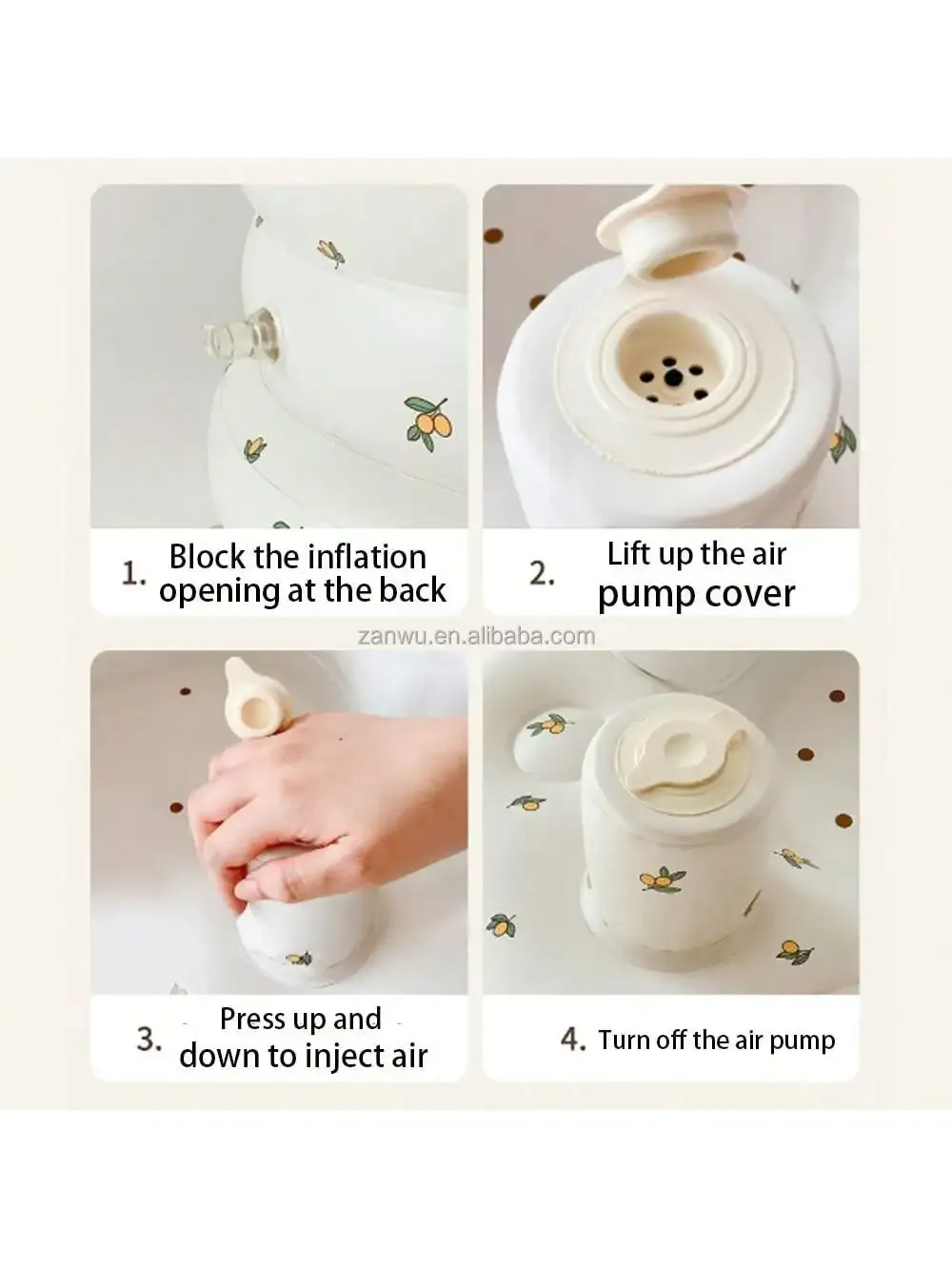 1. Block the inflation opening at the back

2. Lift up the air pump cover

zanwu.en.alibaba.com

3. Press up and down to inject air

4. Turn off the air pump