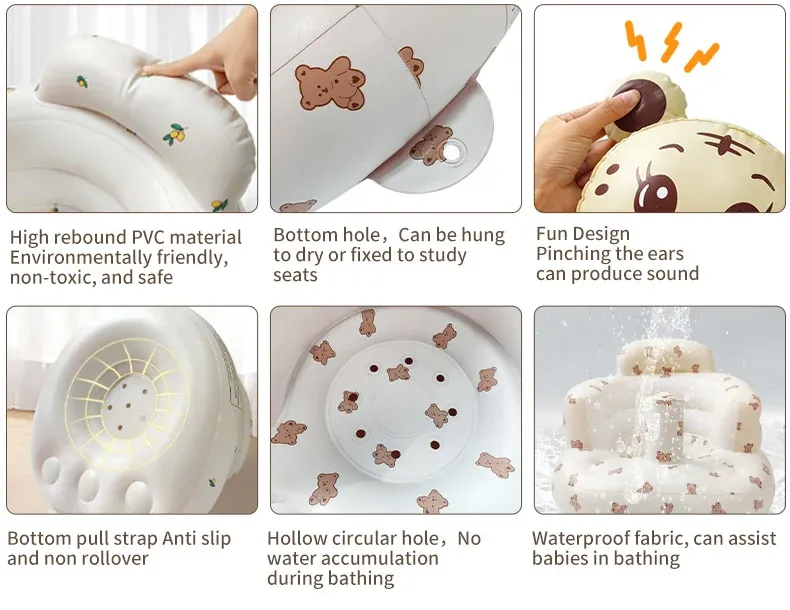 High rebound PVC material Environmentally friendly, non-toxic, and safe

Bottom hole，Can be hung to dry or fixed to study seats

Fun Design
Pinching the ears can produce sound

Bottom pull strap Anti slip and non rollover

Hollow circular hole，No water accumulation during bathing

Waterproof fabric, can assist babies in bathing