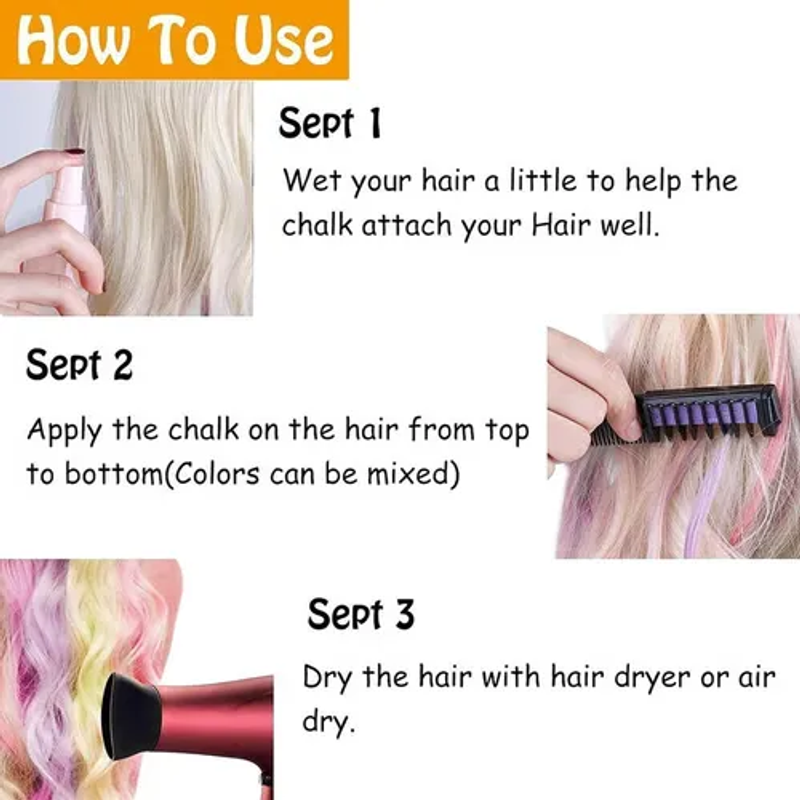 How To Use

Sept 1

Wet your hair a little to help the chalk attach your Hair well.

Sept 2

Apply the chalk on the hair from top to bottom(Colors can be mixed)

Sept 3

Dry the hair with hair dryer or air dry.