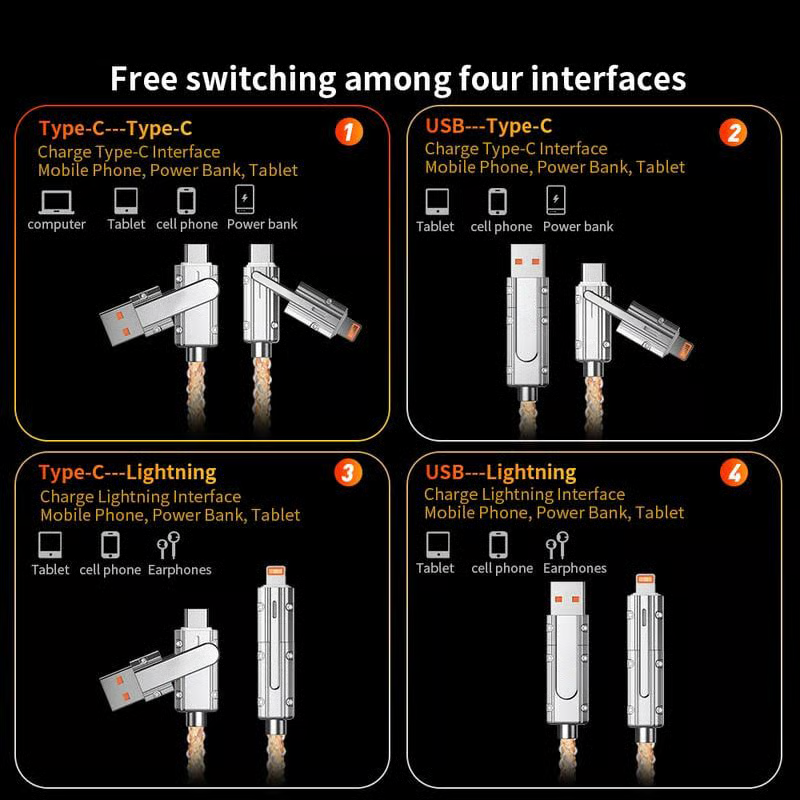 Free switching among four interfaces

Type-C---Type-C
1
Charge Type-C Interface
Mobile Phone, Power Bank, Tablet
computer Tablet cell phone Power bank

USB---Type-C
2
Charge Type-C Interface
Mobile Phone, Power Bank, Tablet
Tablet cell phone Power bank

Type-C---Lightning
3
Charge Lightning Interface
Mobile Phone, Power Bank, Tablet
Tablet cell phone Earphones

USB---Lightning
4
Charge Lightning Interface
Mobile Phone, Power Bank, Tablet
Tablet cell phone Earphones