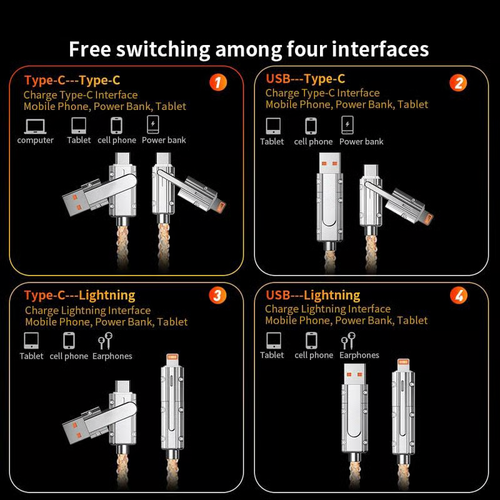 Free switching among four interfaces

Type-C---Type-C
1
Charge Type-C Interface
Mobile Phone, Power Bank, Tablet
computer Tablet cell phone Power bank

USB---Type-C
2
Charge Type-C Interface
Mobile Phone, Power Bank, Tablet
Tablet cell phone Power bank

Type-C---Lightning
3
Charge Lightning Interface
Mobile Phone, Power Bank, Tablet
Tablet cell phone Earphones

USB---Lightning
4
Charge Lightning Interface
Mobile Phone, Power Bank, Tablet
Tablet cell phone Earphones