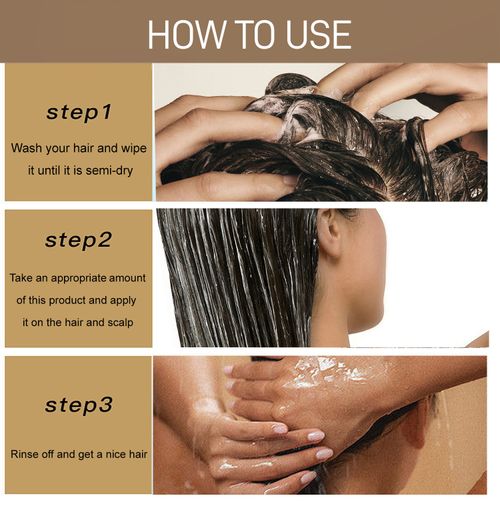 HOW TO USE

step1

Wash your hair and wipe it until it is semi-dry

step2

Take an appropriate amount of this product and apply it on the hair and scalp

step3

Rinse off and get a nice hair