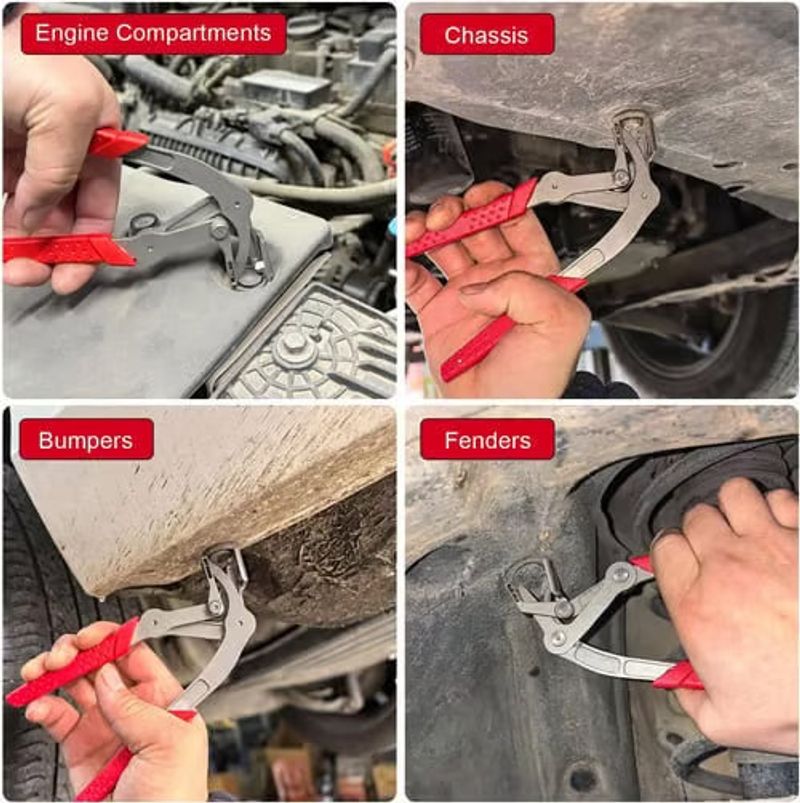 Engine Compartments

Chassis

Bumpers

Fenders