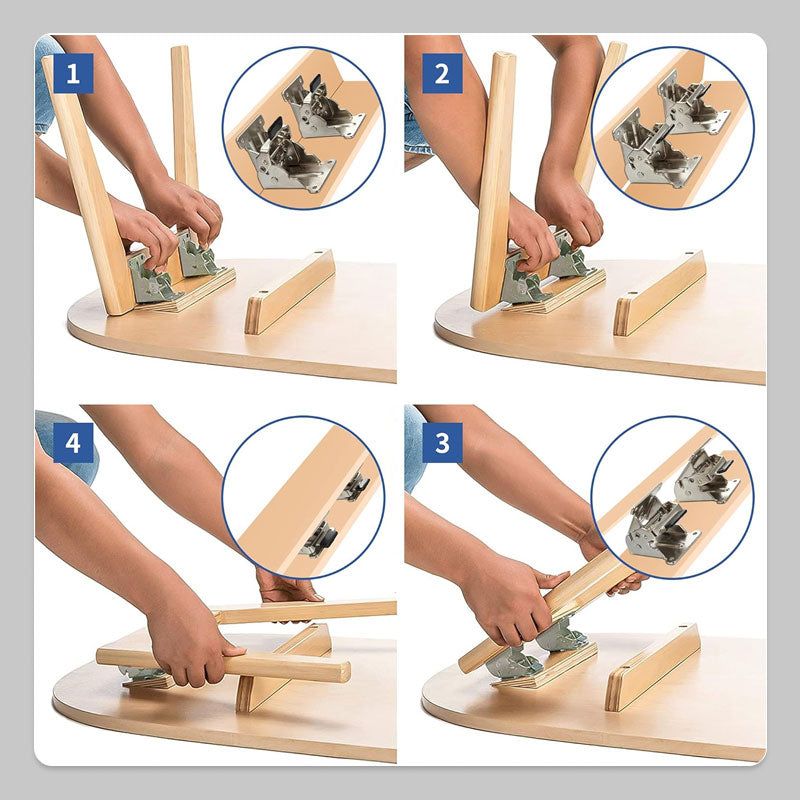 1

2

4

3