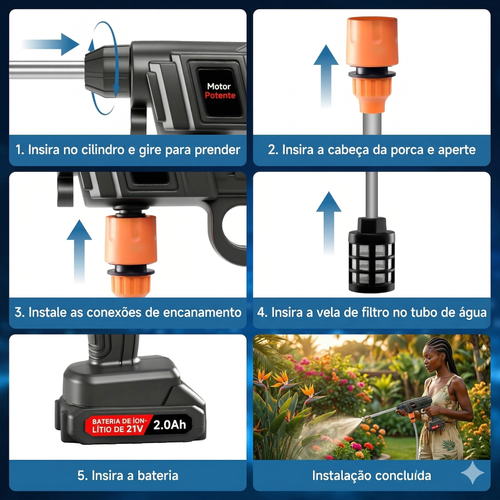 Motor
Potente

1. Insira no cilindro e gire para prender

2. Insira a cabeça da porca e aperte

3. Instale as conexões de encanamento

4. Insira a vela de filtro no tubo de água

BATERIA DE ÍON-LÍTIO DE 21V 2.0Ah

5. Insira a bateria

Instalação concluída