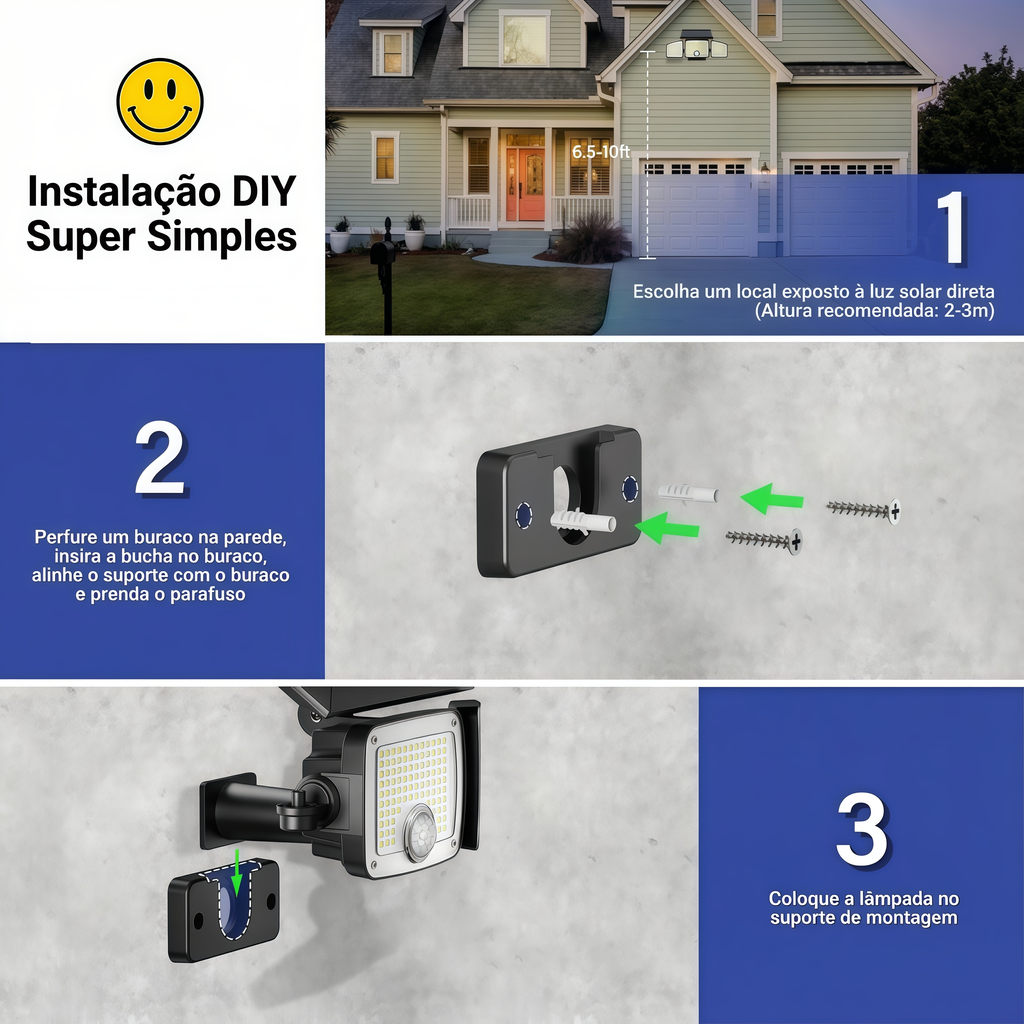 Instalação DIY Super Simples

6.5-10ft

1

Escolha um local exposto à luz solar direta (Altura recomendada: 2-3m)

2

Perfure um buraco na parede, insira a bucha no buraco, alinhe o suporte com o buraco e prenda o parafuso

3

Coloque a lâmpada no suporte de montagem