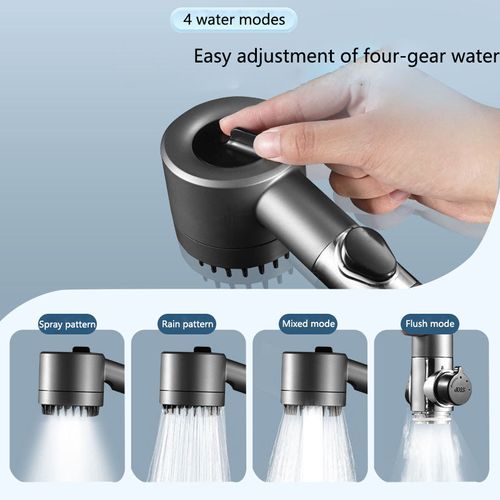 4 water modes

Easy adjustment of four-gear water

Spray pattern

Rain pattern

Mixed mode

Flush mode