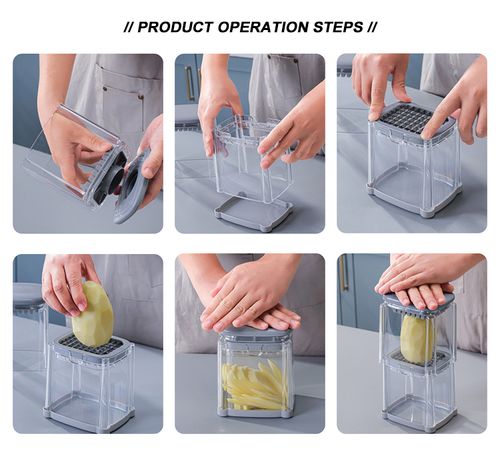 // PRODUCT OPERATION STEPS //