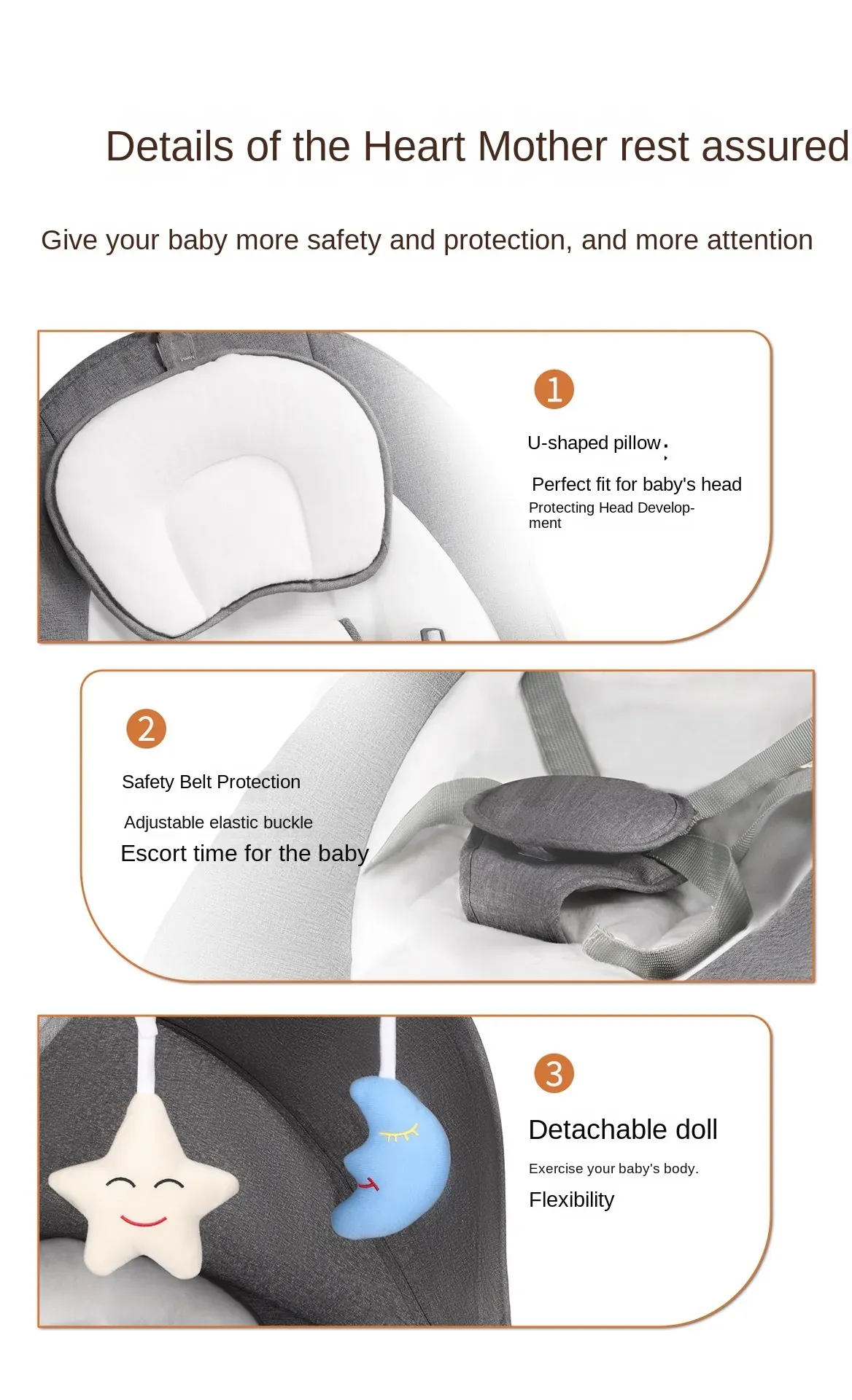 Details of the Heart Mother rest assured

Give your baby more safety and protection, and more attention

1

U-shaped pillow.

Perfect fit for baby's head

Protecting Head Development

2

Safety Belt Protection

Adjustable elastic buckle

Escort time for the baby

3

Detachable doll

Exercise your baby's body.

Flexibility