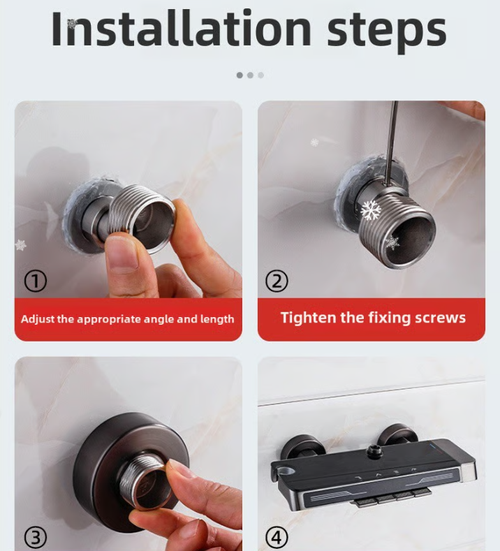 Installation steps

①

Adjust the appropriate angle and length

②

Tighten the fixing screws

③

④