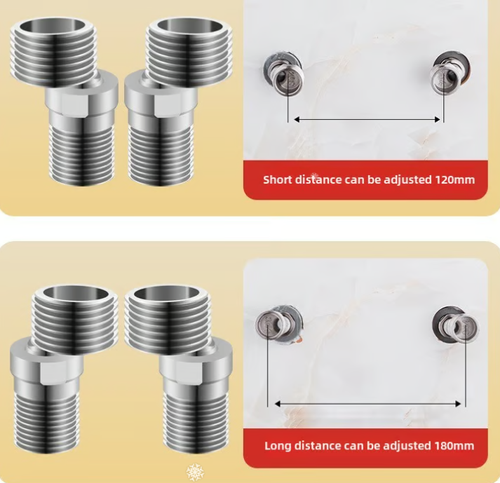 Short distance can be adjusted 120mm

Long distance can be adjusted 180mm