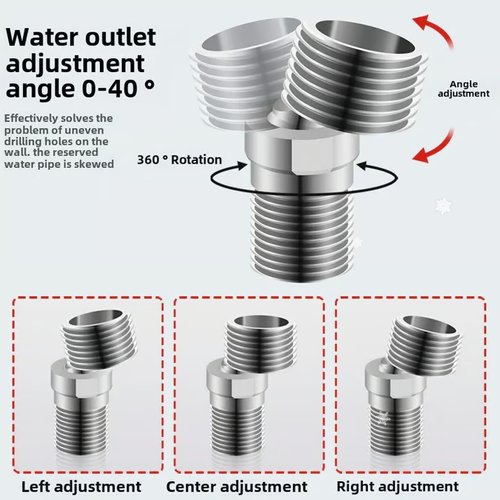 Water outlet adjustment angle 0-40 °

Effectively solves the problem of uneven drilling holes on the wall. the reserved water pipe is skewed

Angle adjustment

360 ° Rotation

Left adjustment

Center adjustment

Right adjustment