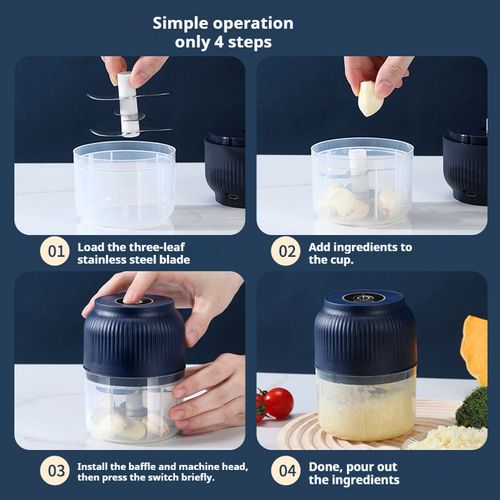 Simple operation
only 4 steps

01 Load the three-leaf stainless steel blade

02 Add ingredients to the cup.

03 Install the baffle and machine head, then press the switch briefly.

04 Done, pour out the ingredients