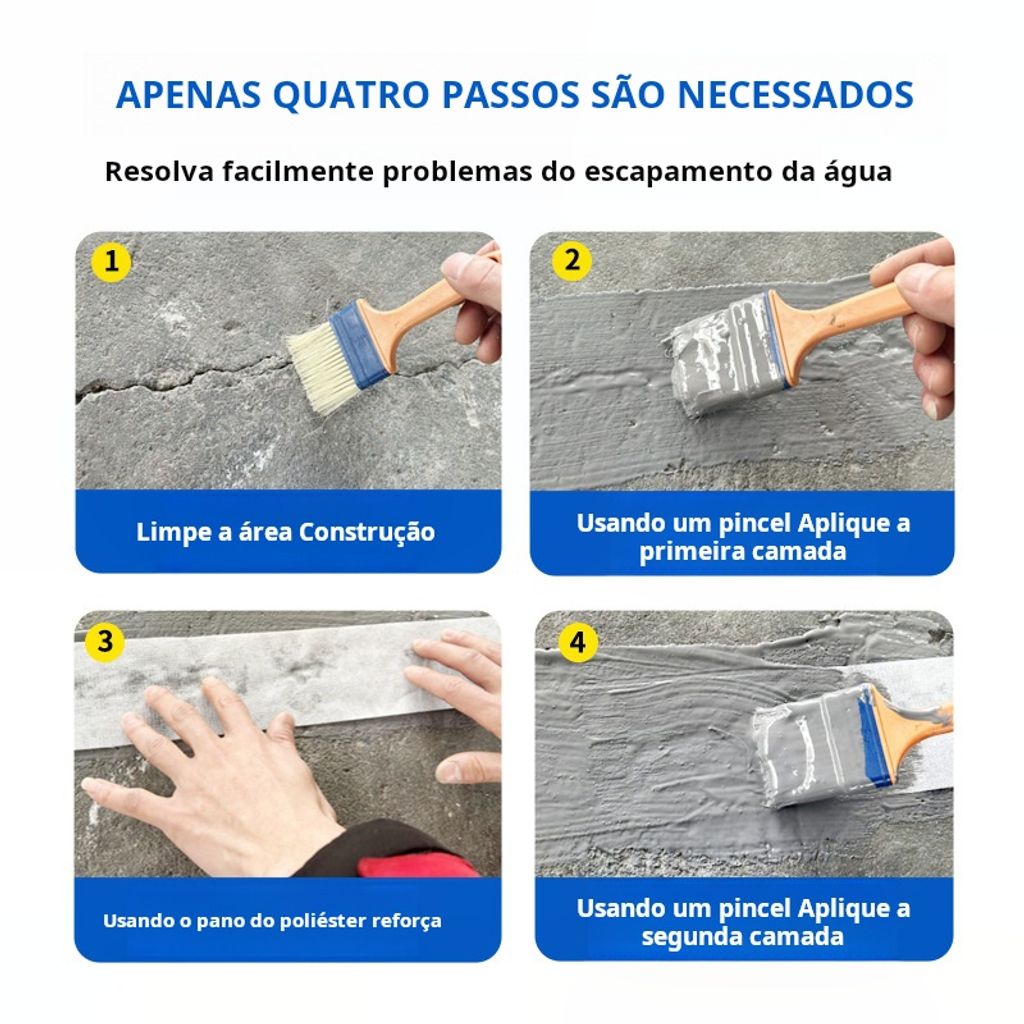 APENAS QUATRO PASSOS SÃO NECESSADOS

Resolva facilmente problemas do escapamento da água

1

Limpe a área Construção

2

Usando um pincel Aplique a primeira camada

3

Usando o pano do poliéster reforça

4

Usando um pincel Aplique a segunda camada