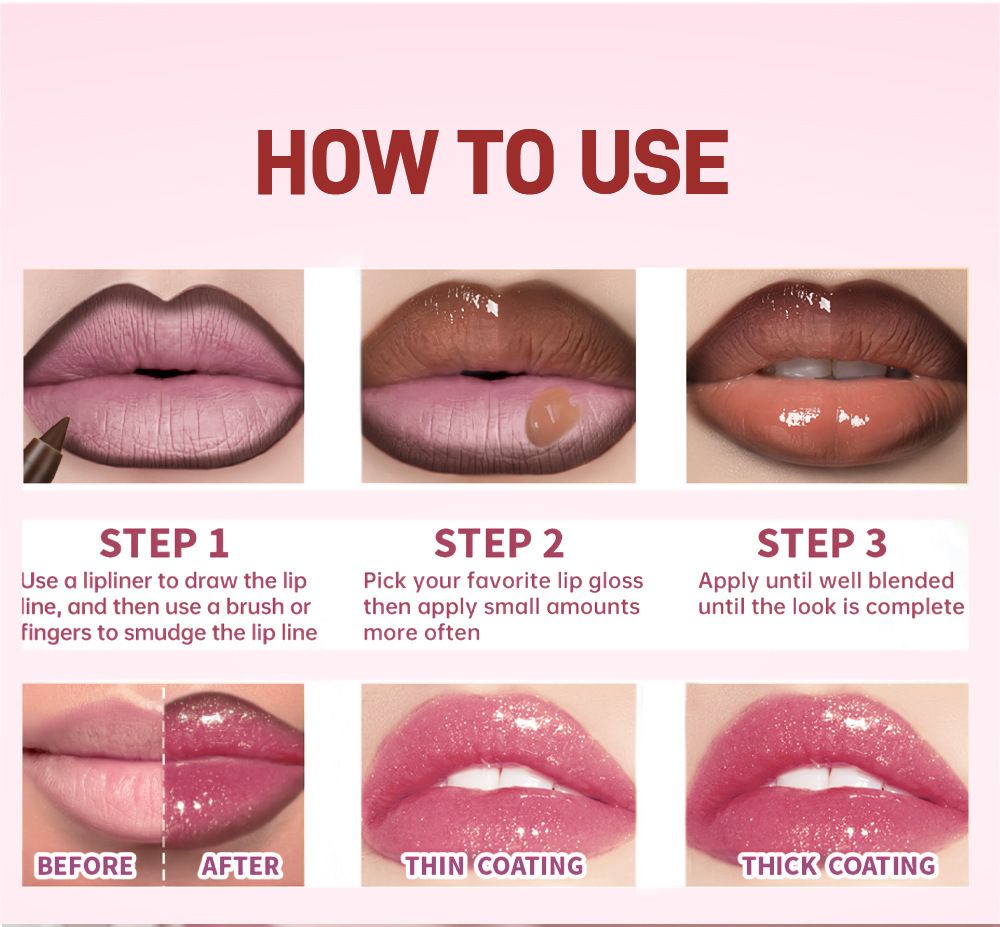 HOW TO USE

STEP 1
Use a lipliner to draw the lip line, and then use a brush or fingers to smudge the lip line

STEP 2
Pick your favorite lip gloss then apply small amounts more often

STEP 3
Apply until well blended until the look is complete

BEFORE AFTER

THIN COATING

THICK COATING