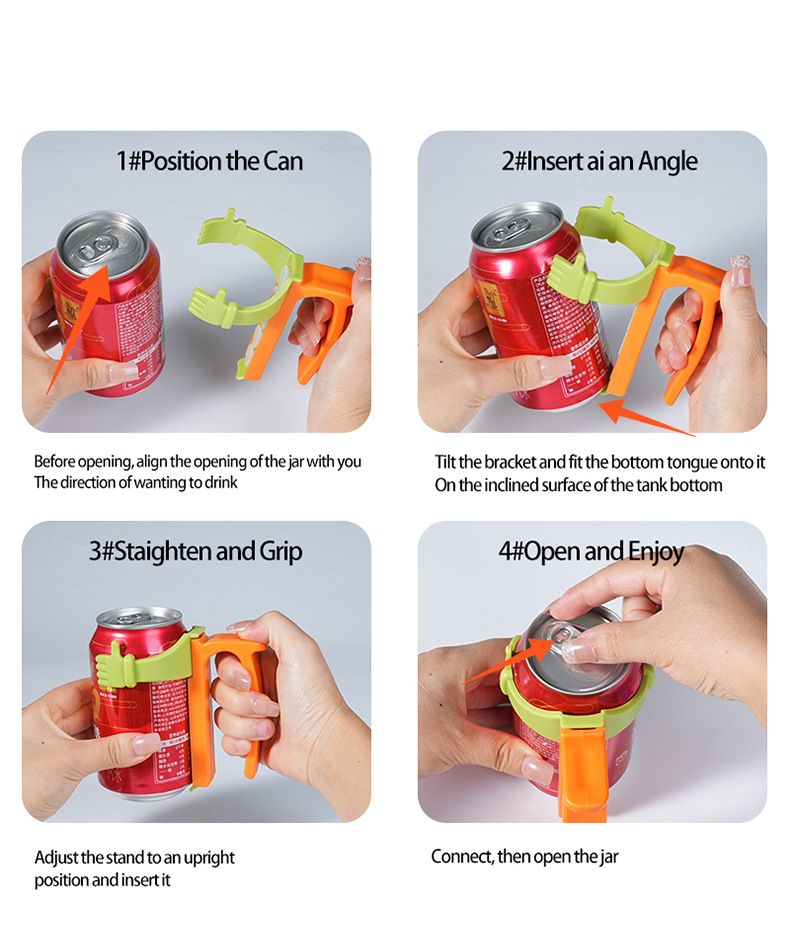 1#Position the Can

Before opening, align the opening of the jar with you The direction of wanting to drink

2#Insert ai an Angle

Tilt the bracket and fit the bottom tongue onto it On the inclined surface of the tank bottom

3#Staighten and Grip

Adjust the stand to an upright position and insert it

4#Open and Enjoy

Connect, then open the jar